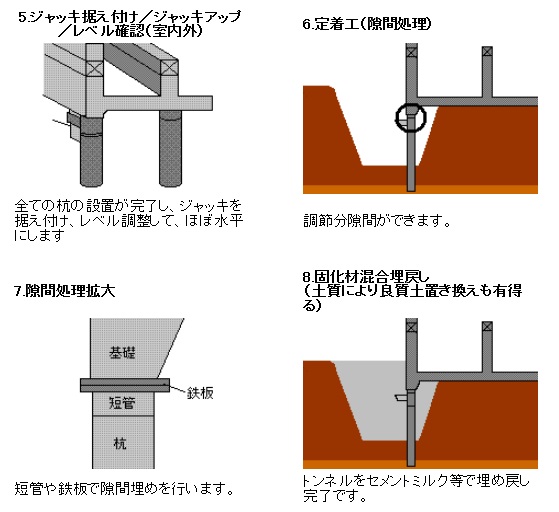 5.ジャッキ据え付け／ジャッキアップ／レベル確認(室内外)

全ての杭の設置が完了し、ジャッキを据え付け、レベル調整して、ほぼ水平にします

6.定着工(隙間処理)

調節分隙間ができます。

7.隙間処理拡大

基礎

鉄板

短管

杭

短管や鉄板で隙間埋めを行います。

8.固化材混合埋戻し
(土質により良質土置き換えも有得る)

トンネルをセメントミルク等で埋め戻し完了です。